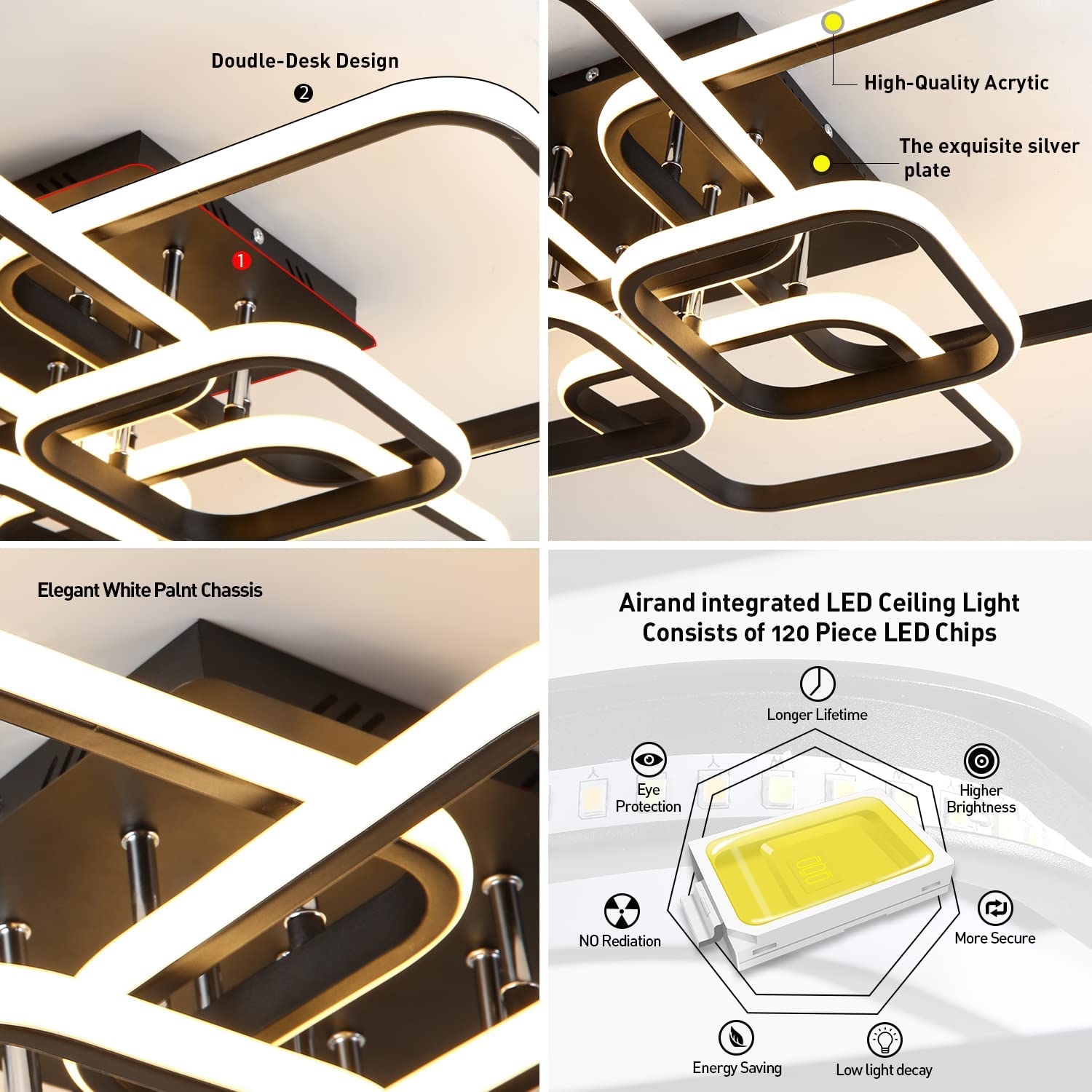 Doudle-Desk Design
2
1

High-Quality Acrytic
The exquisite silver plate

Elegant White Palnt Chassis

Airand integrated LED Ceiling Light Consists of 120 Piece LED Chips

Longer Lifetime
Eye Protection
Higher Brightness
NO Rediation
More Secure
Energy Saving
Low light decay